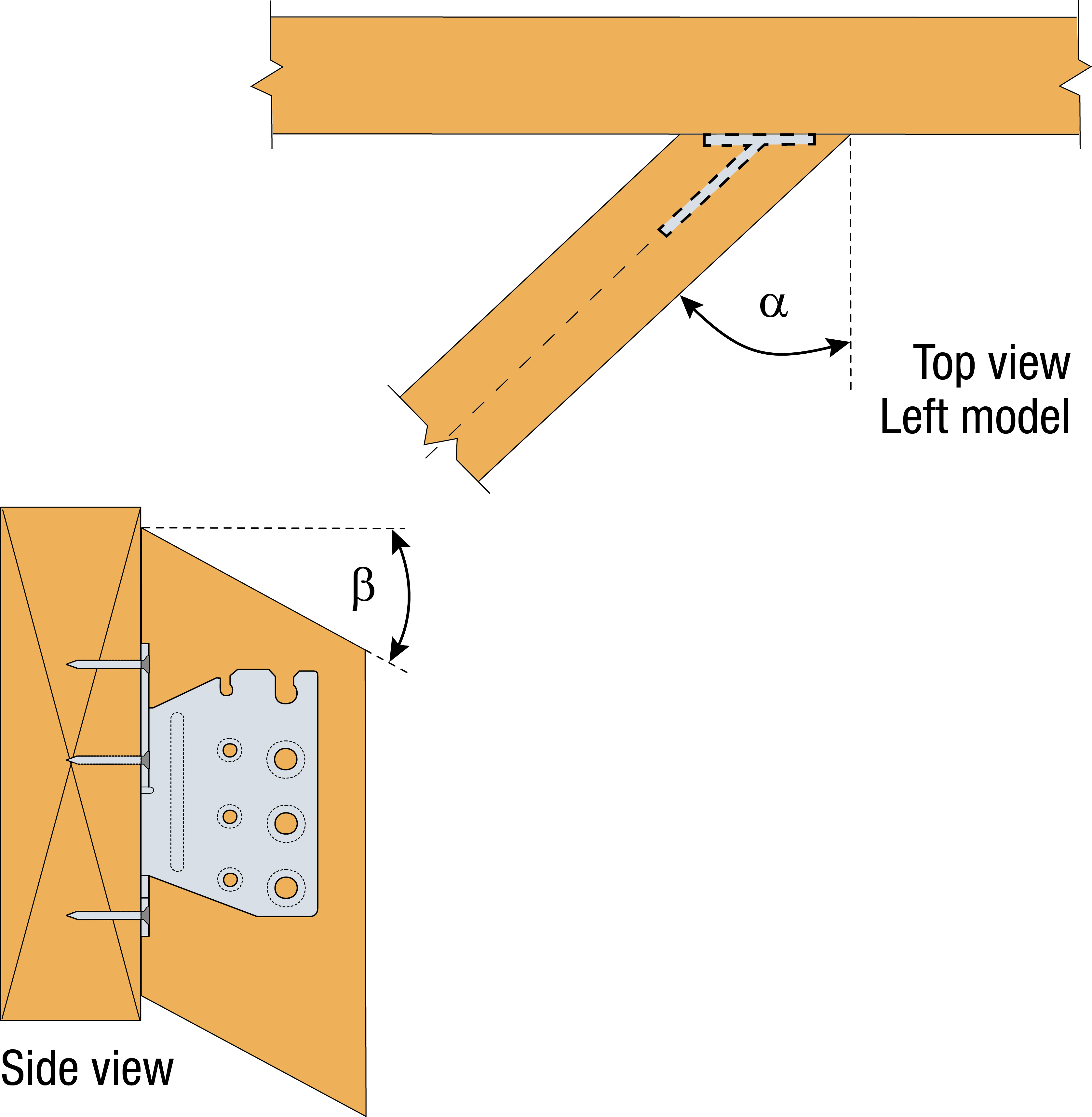 α

Top view
Left model

β

Side view