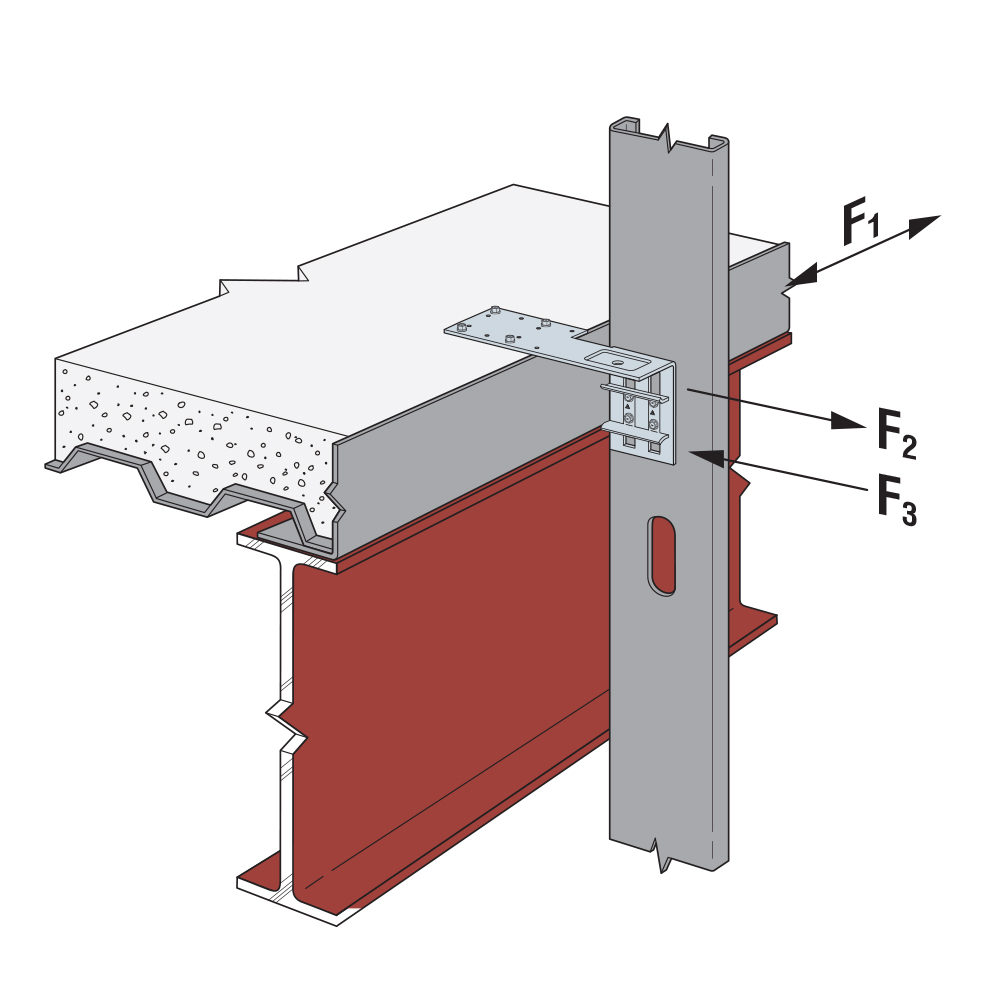 $F_1$

$F_2$

$F_3$