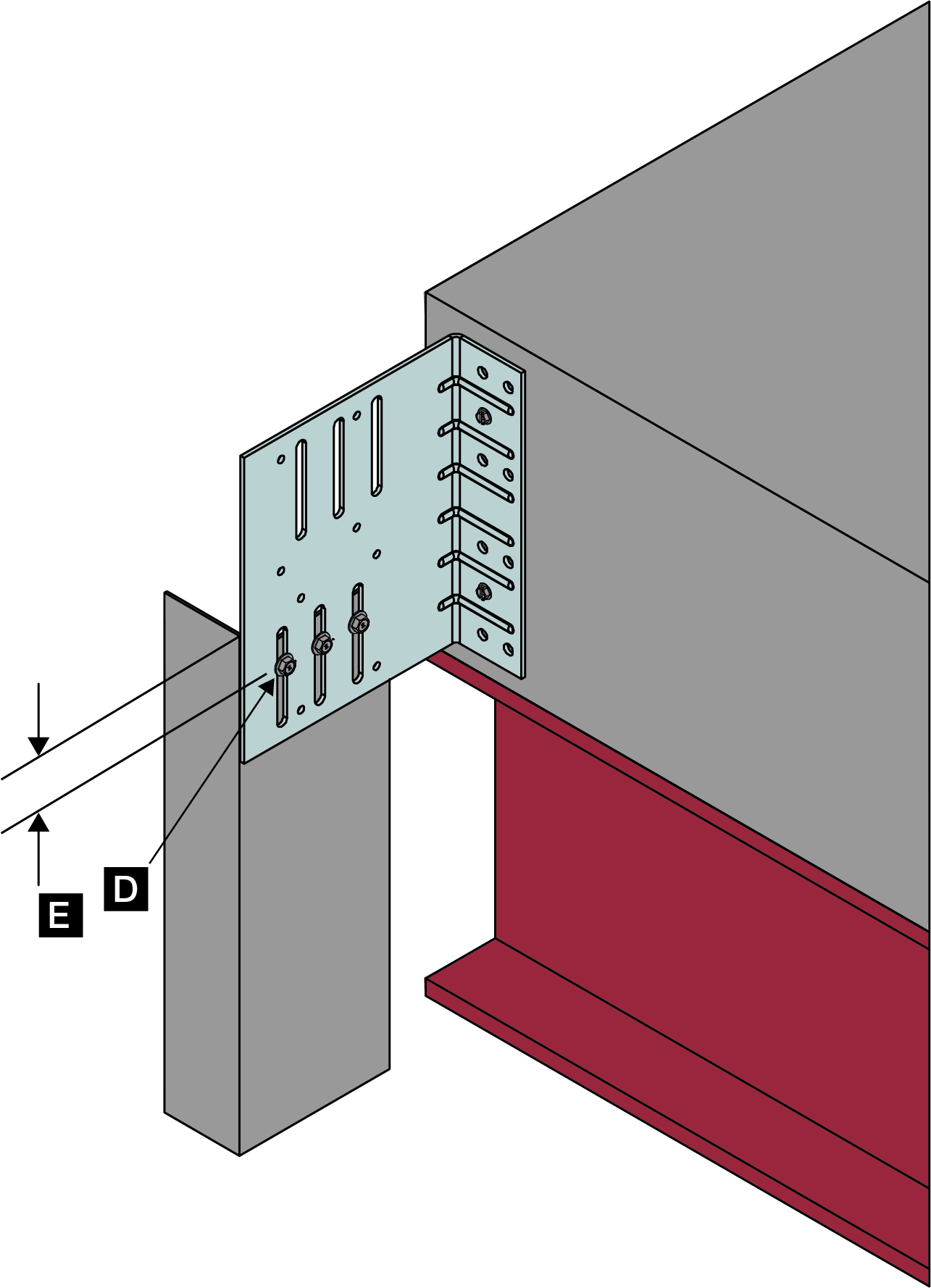 D

E