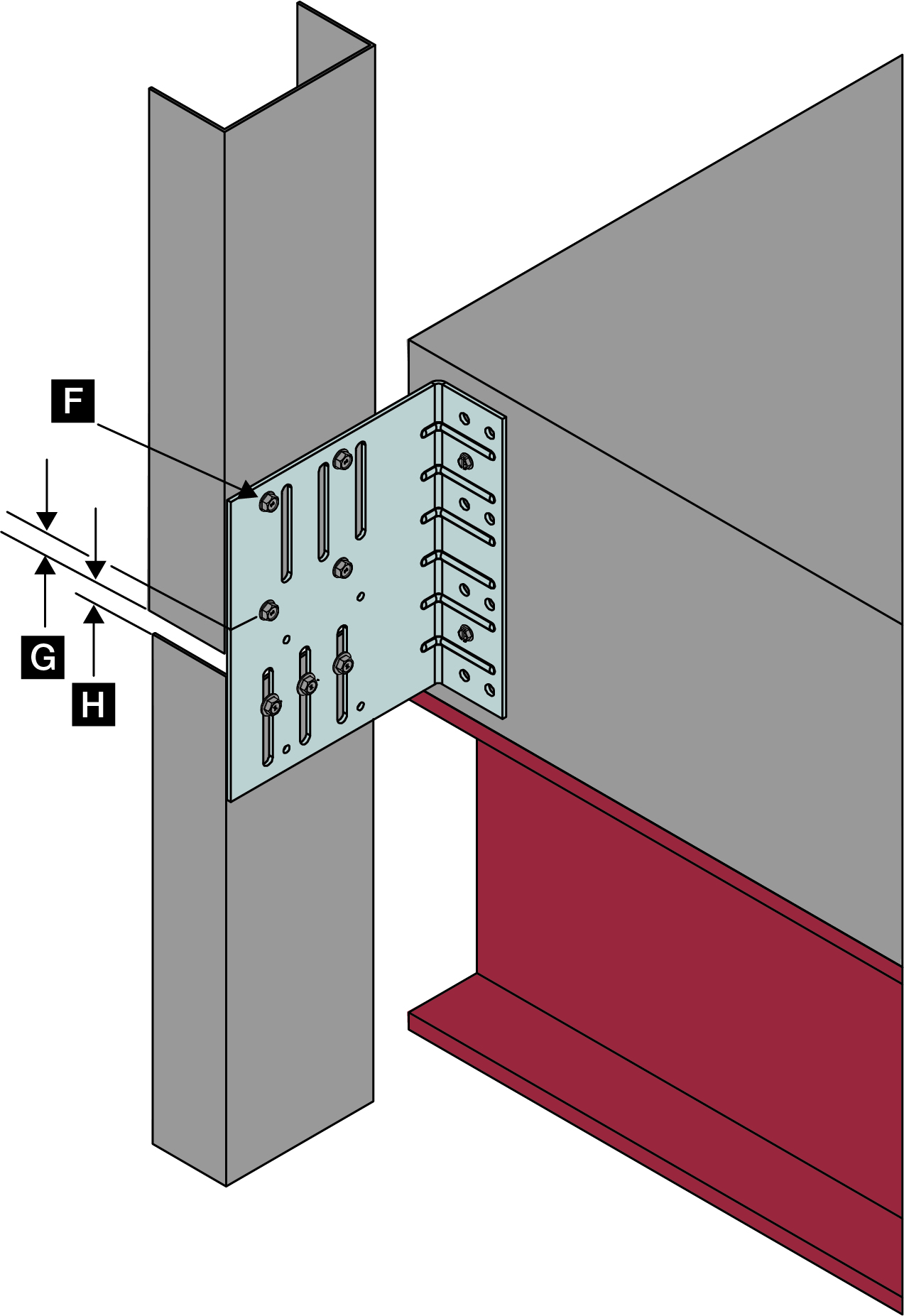 F
G
H