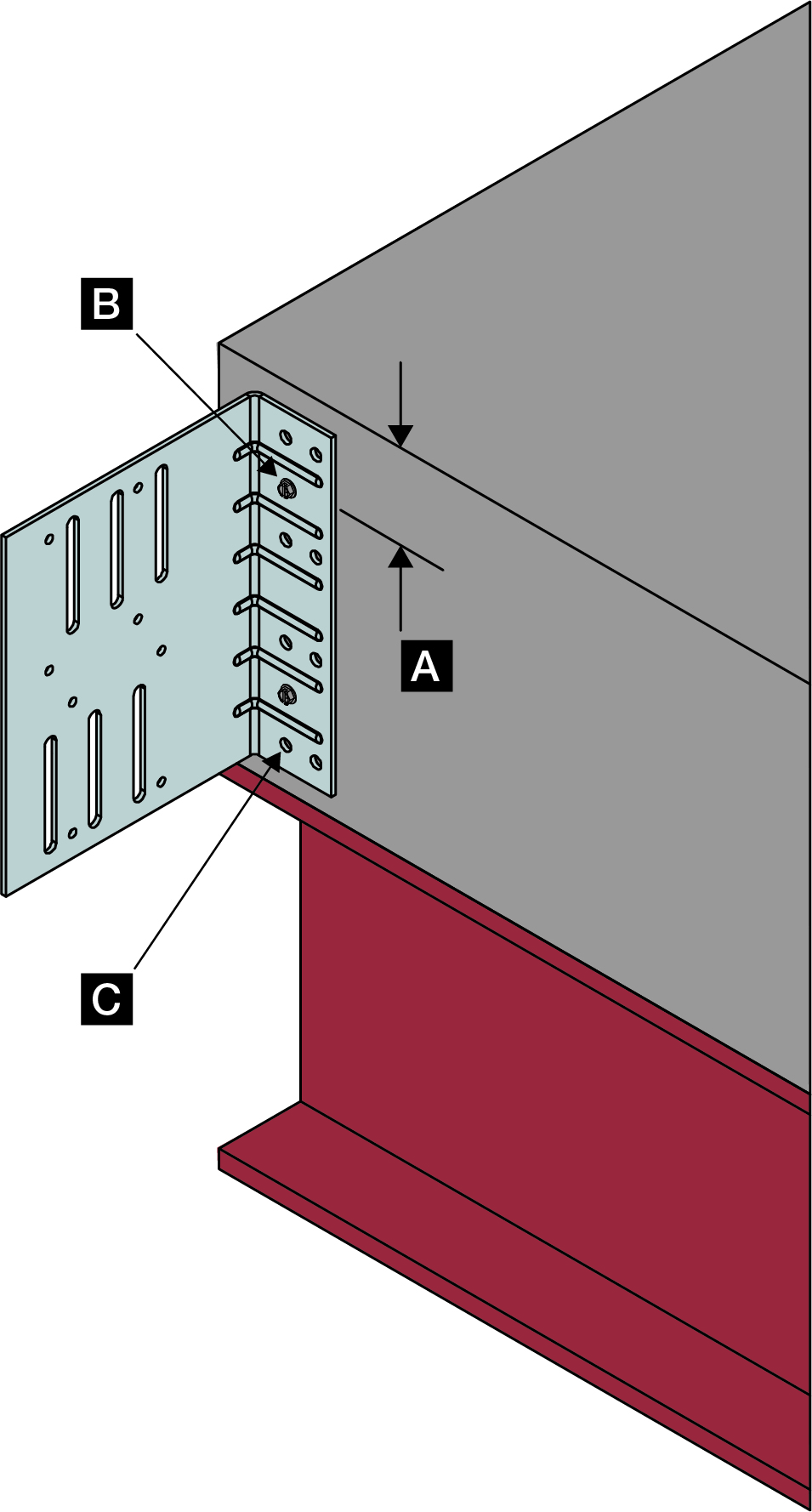 B

A

C