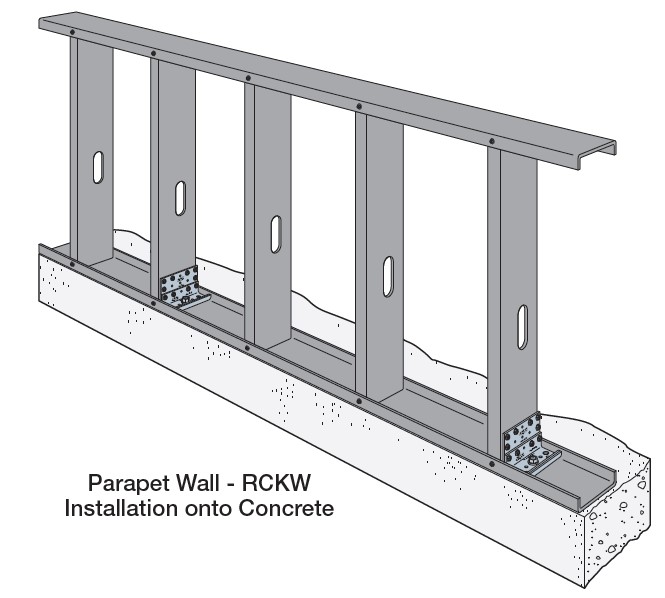 Parapet Wall - RCKW
Installation onto Concrete