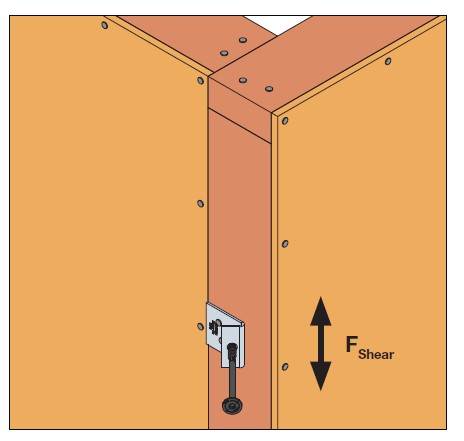 $F_{Shear}$