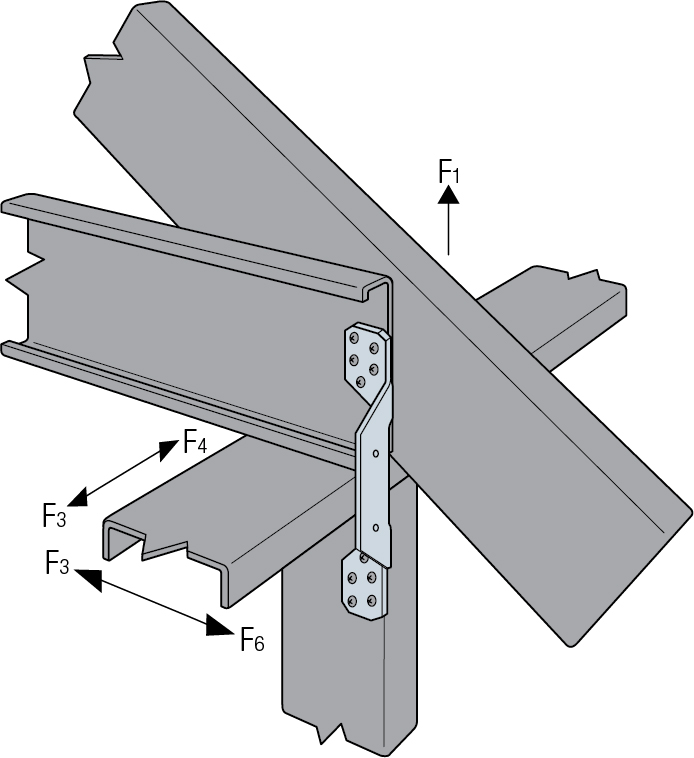 $F_1$

$F_4$

$F_3$

$F_3$

$F_6$