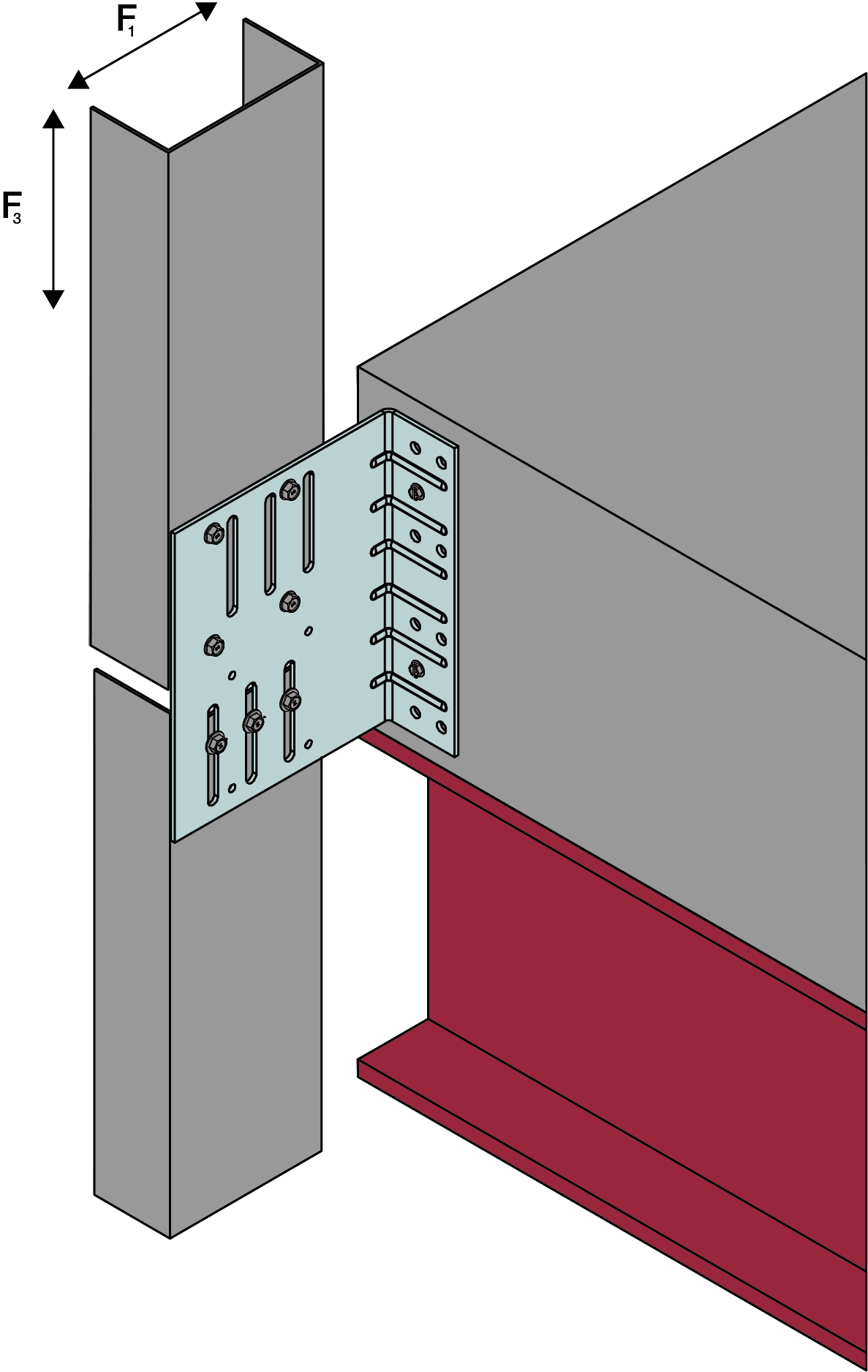 $F_1$

$F_3$