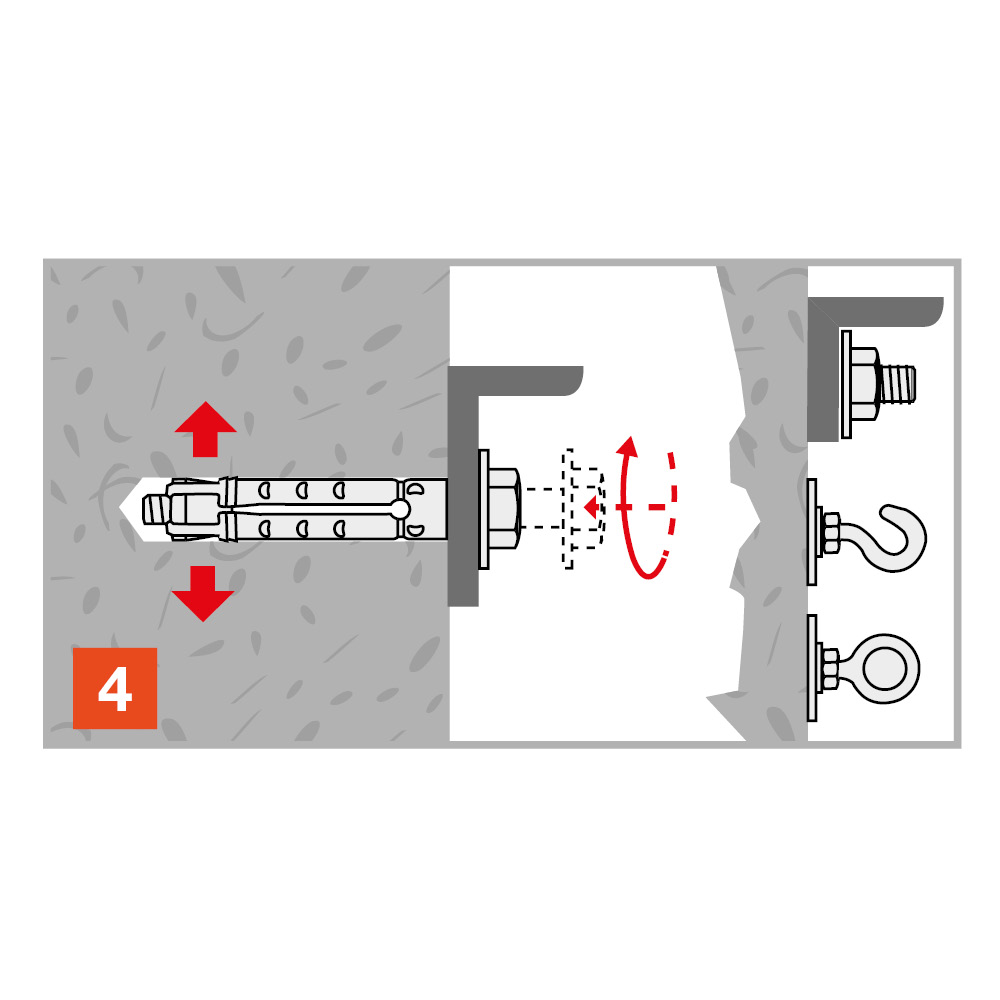 4