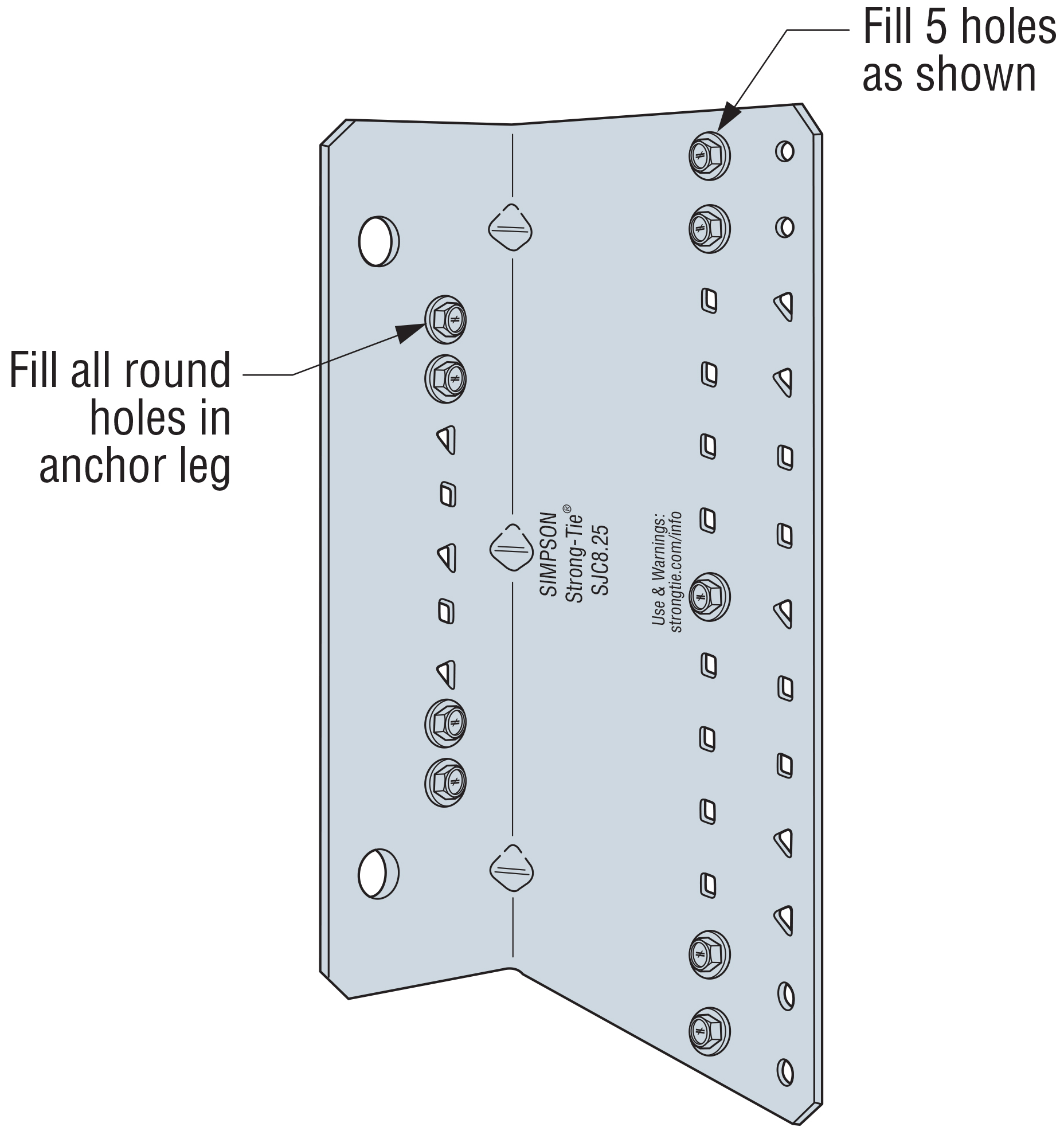 Fill 5 holes as shown

Fill all round holes in anchor leg

SIMPSON
Strong-Tie®
SJC8.25

Use & Warnings:
strongtie.com/info