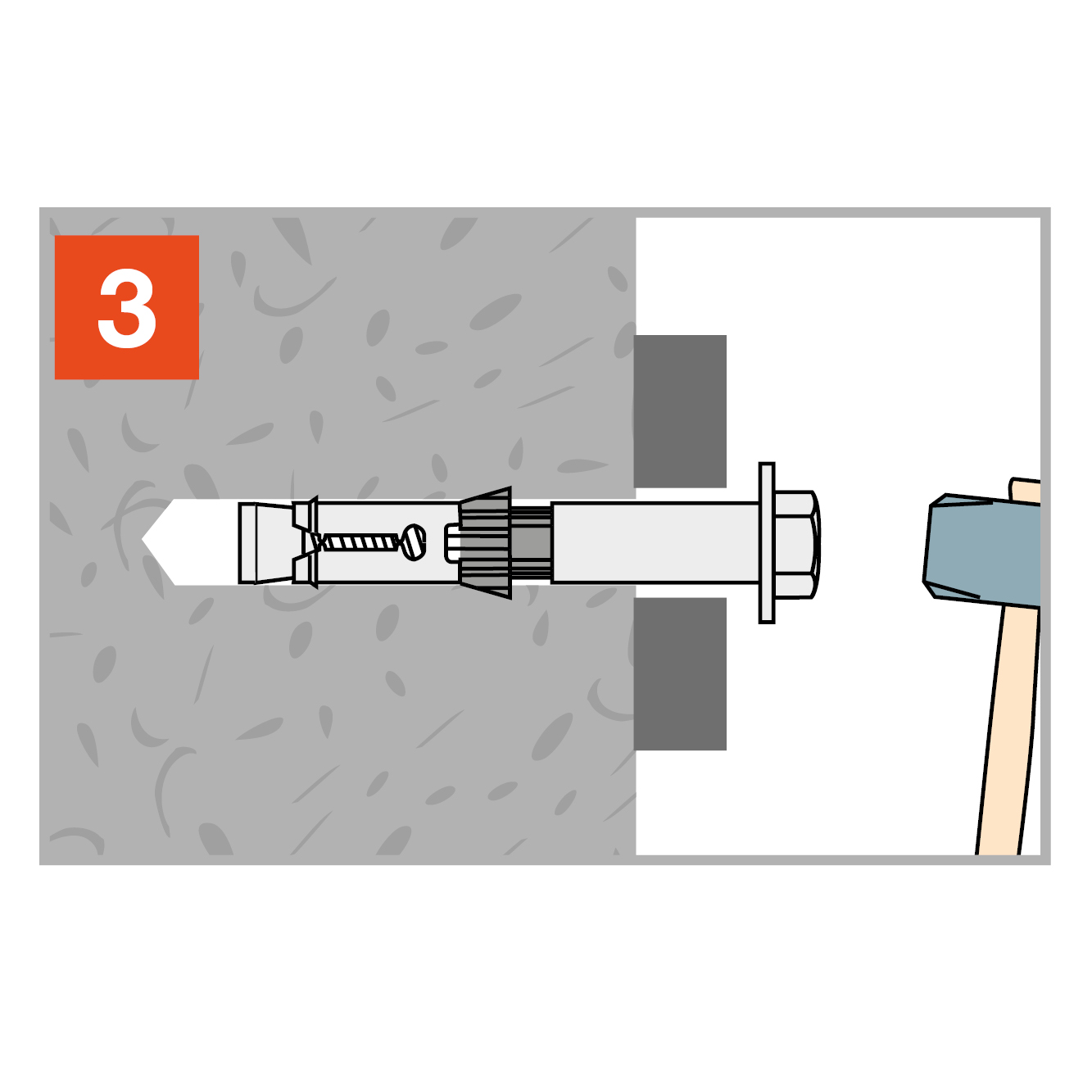 3