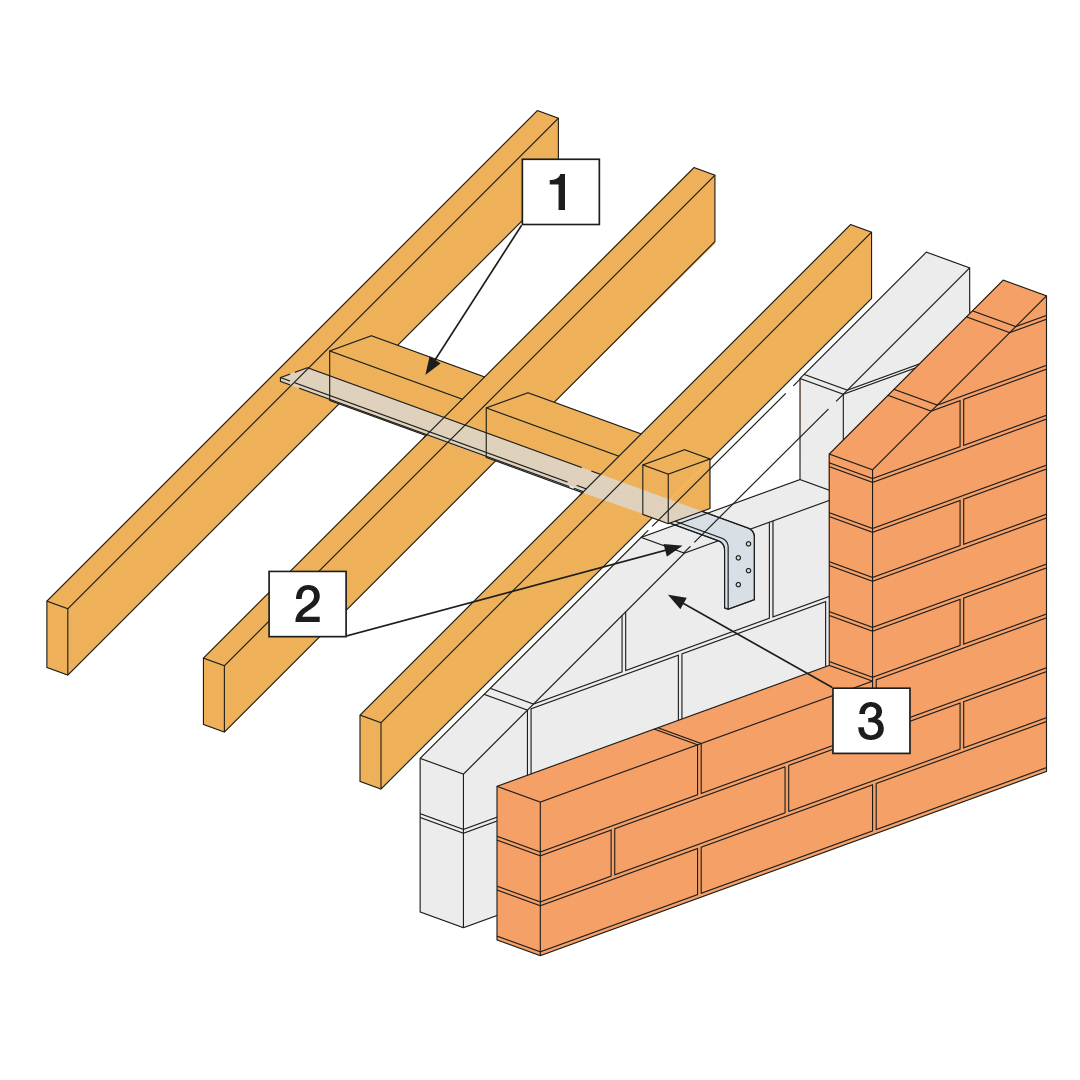 1

2

3