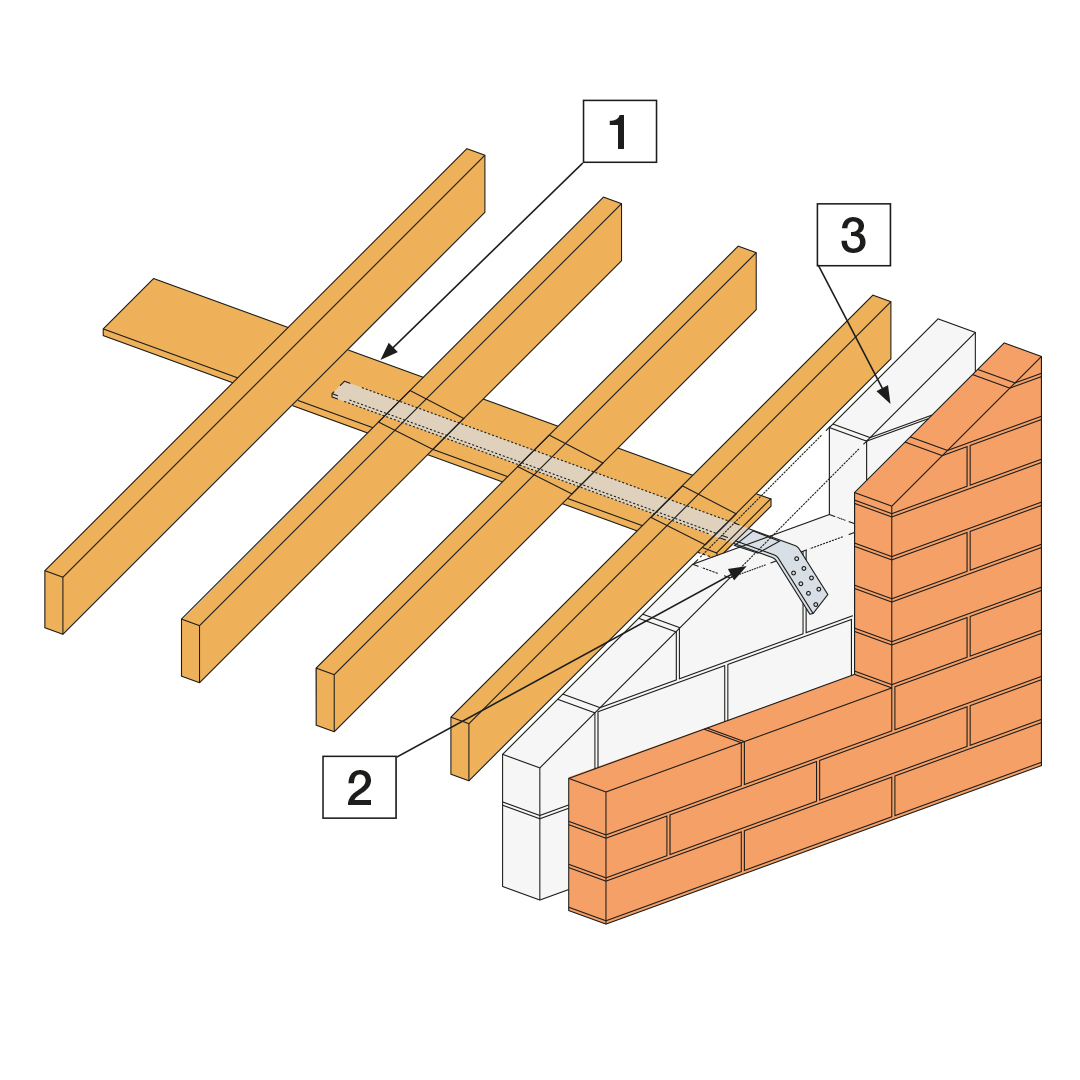 1

3

2