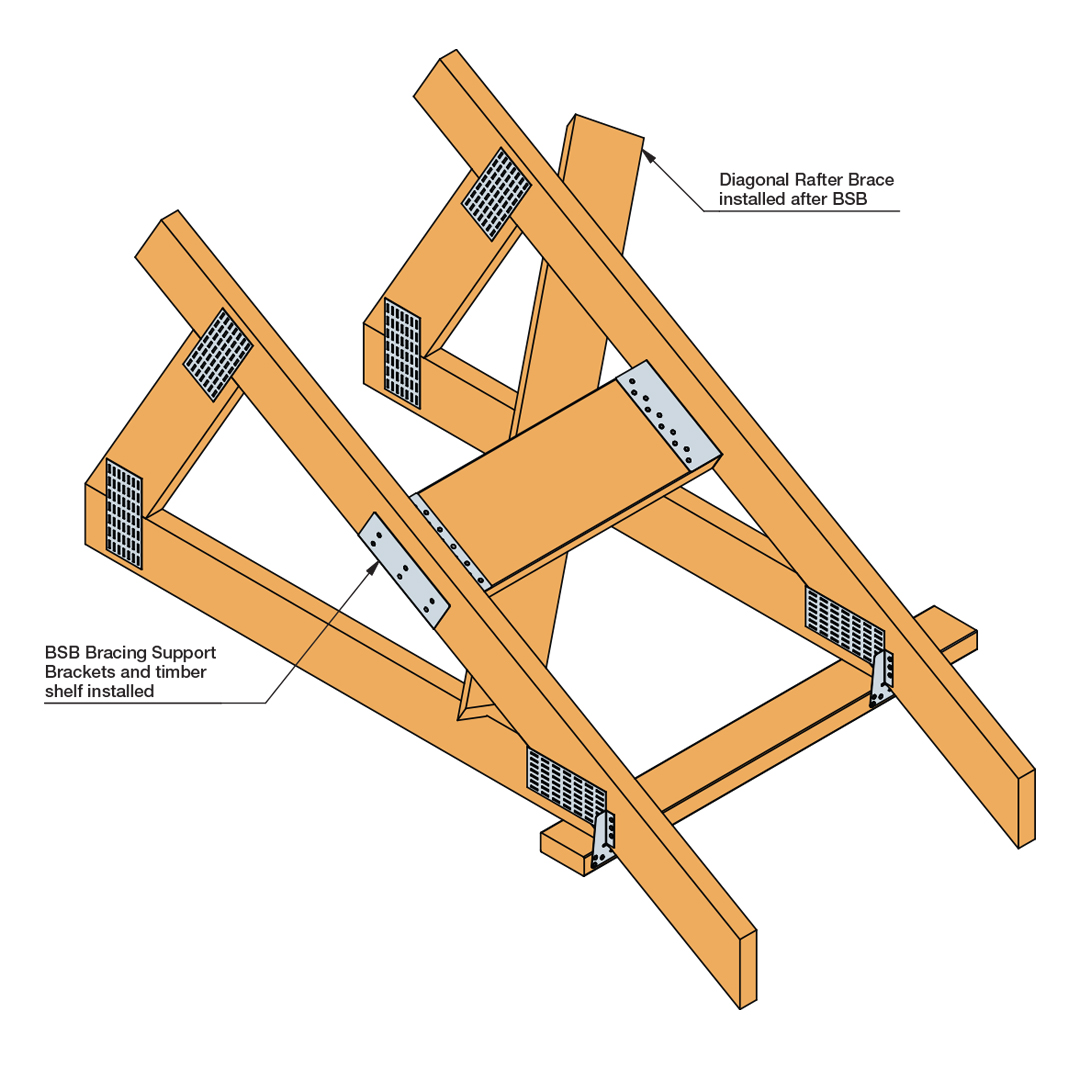 Diagonal Rafter Brace installed after BSB

BSB Bracing Support Brackets and timber shelf installed