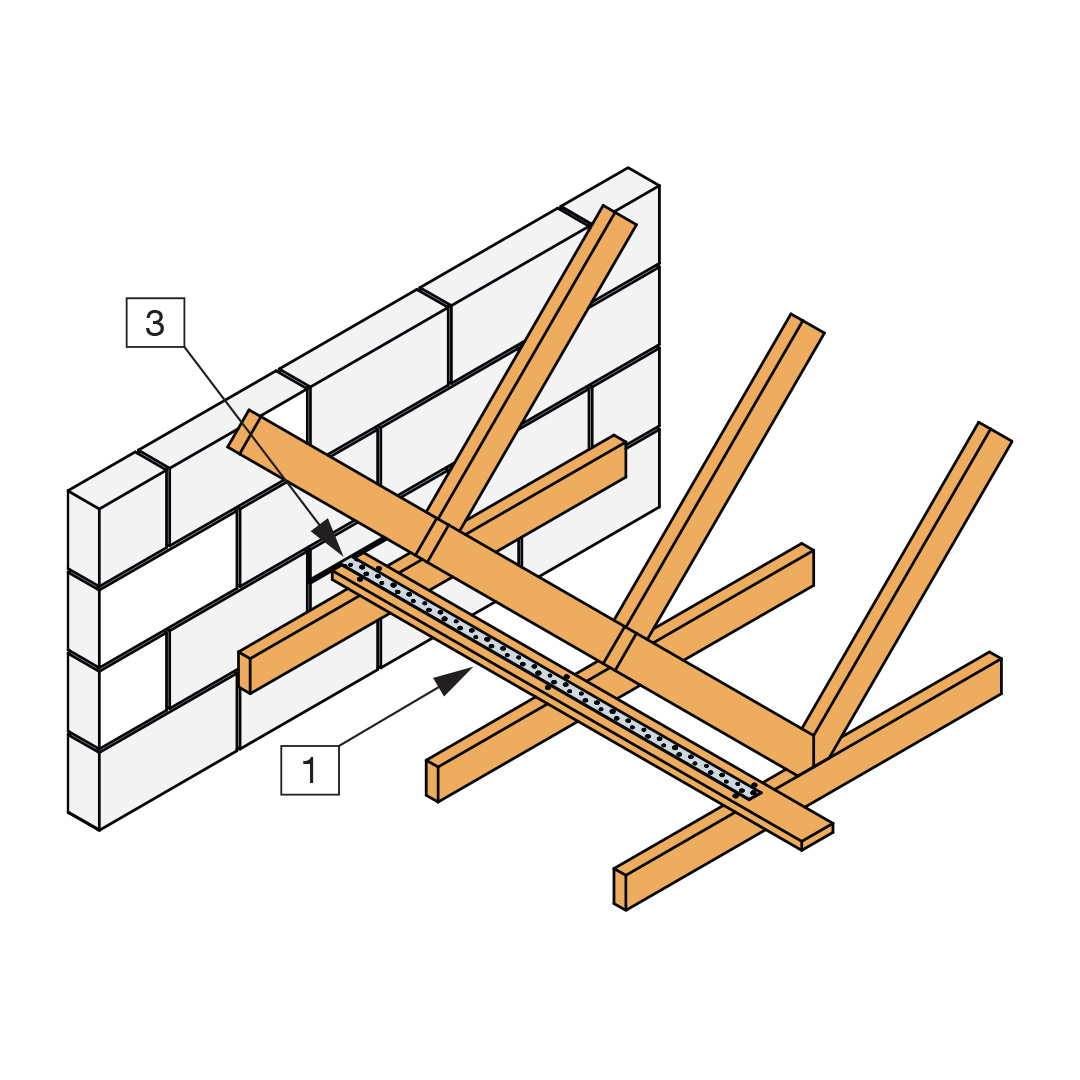 3

1