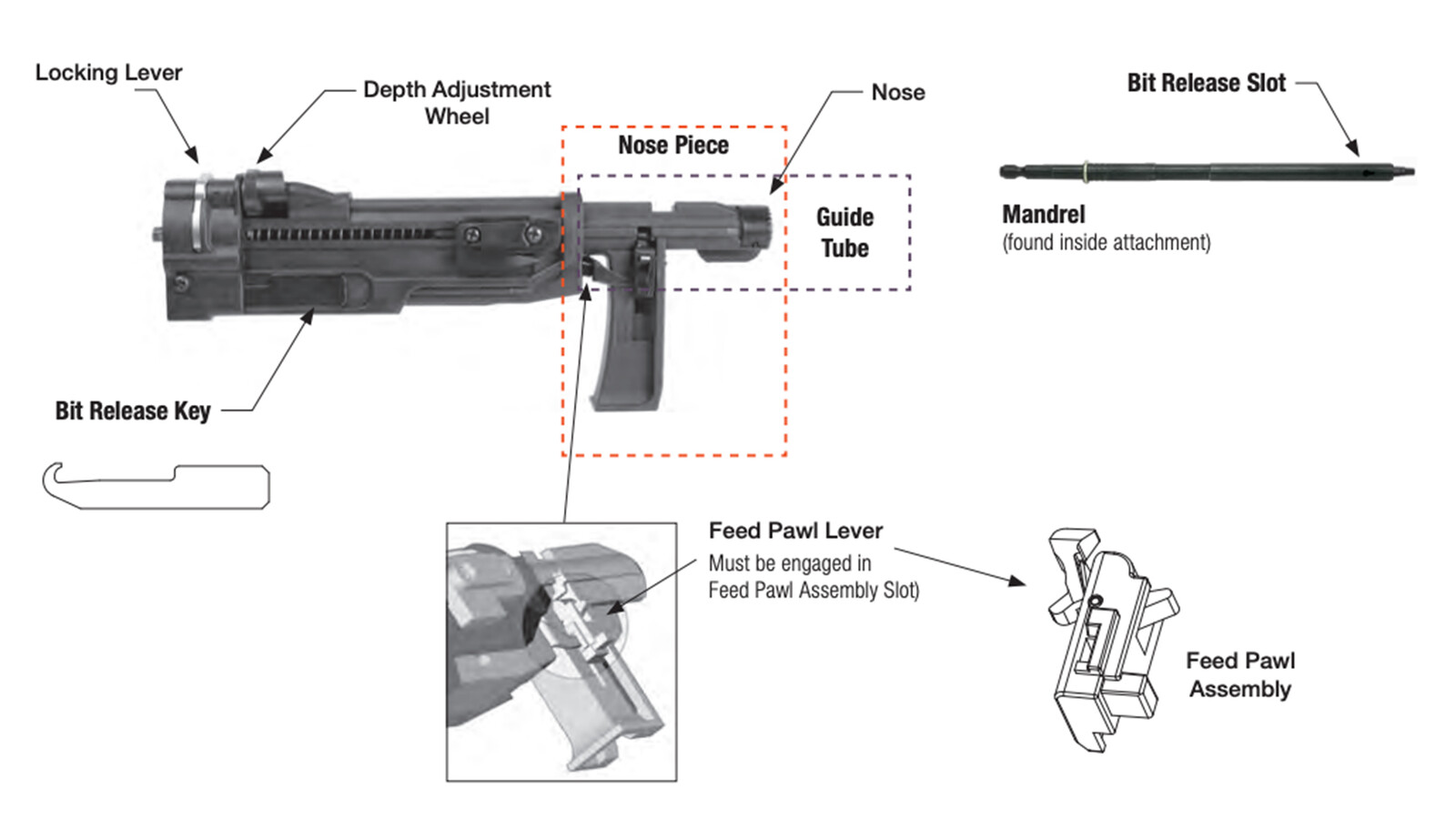 Locking Lever

Depth Adjustment Wheel

Nose Piece

Nose

Guide Tube

Bit Release Slot

Mandrel
(found inside attachment)

Bit Release Key

Feed Pawl Lever
Must be engaged in Feed Pawl Assembly Slot)

Feed Pawl Assembly