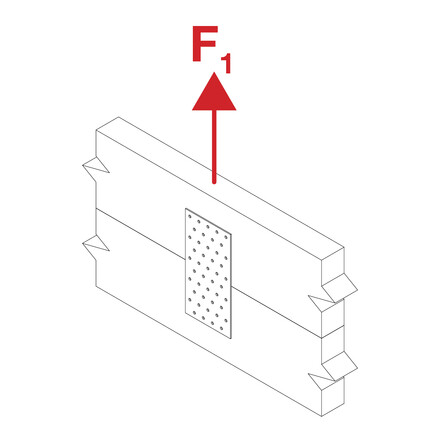 $F_1$