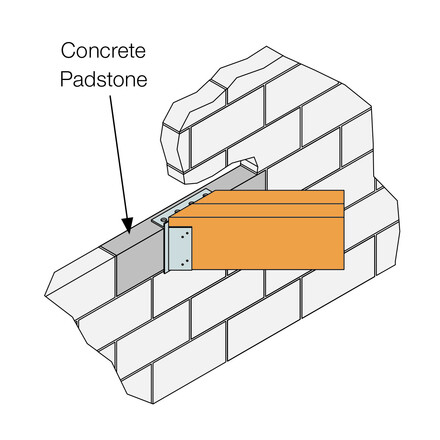 Concrete
Padstone