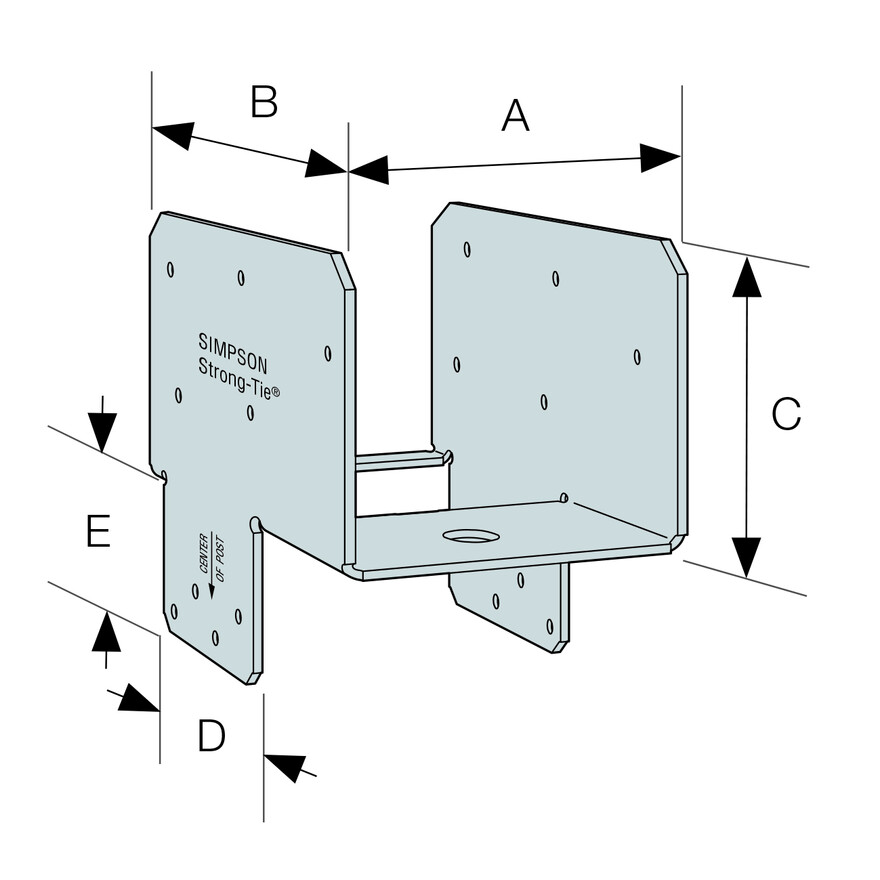 B
A
SIMPSON
Strong-Tie®
C
E
CENTER OF POST
D