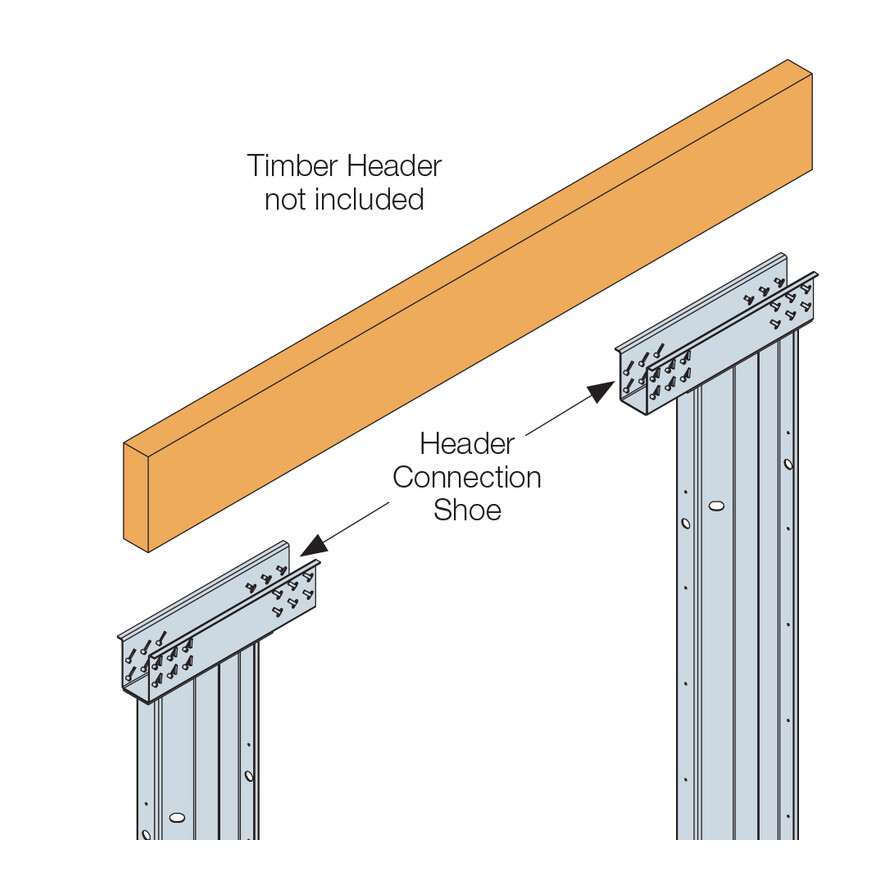 Timber Header
not included

Header
Connection
Shoe