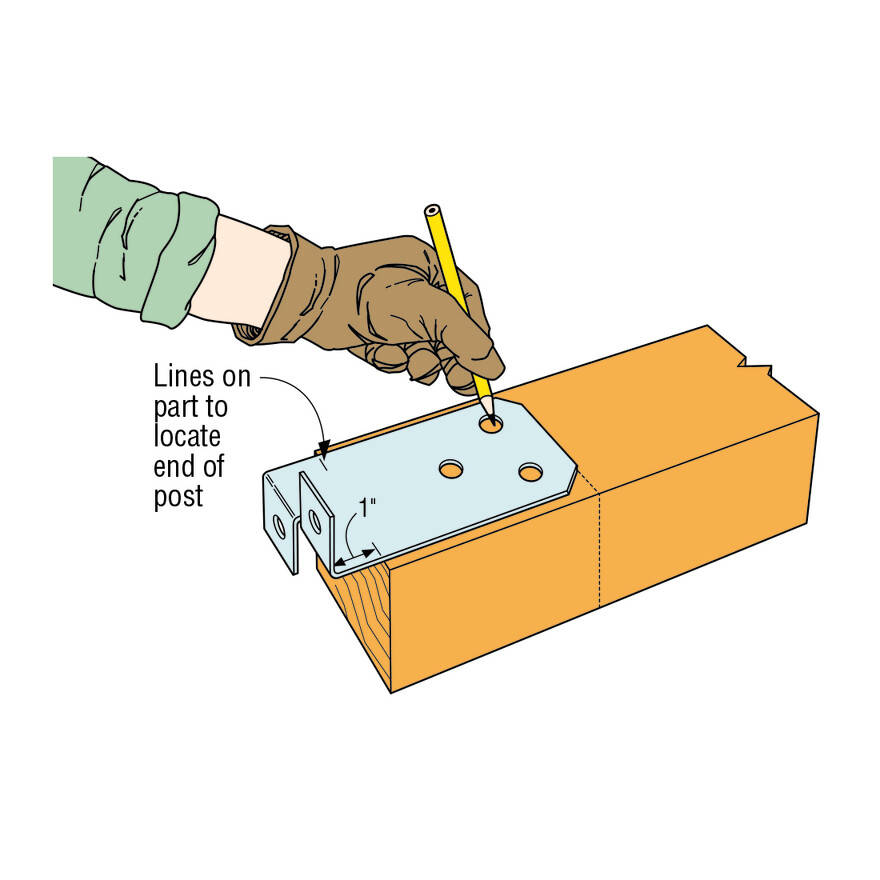 Lines on part to locate end of post

1"