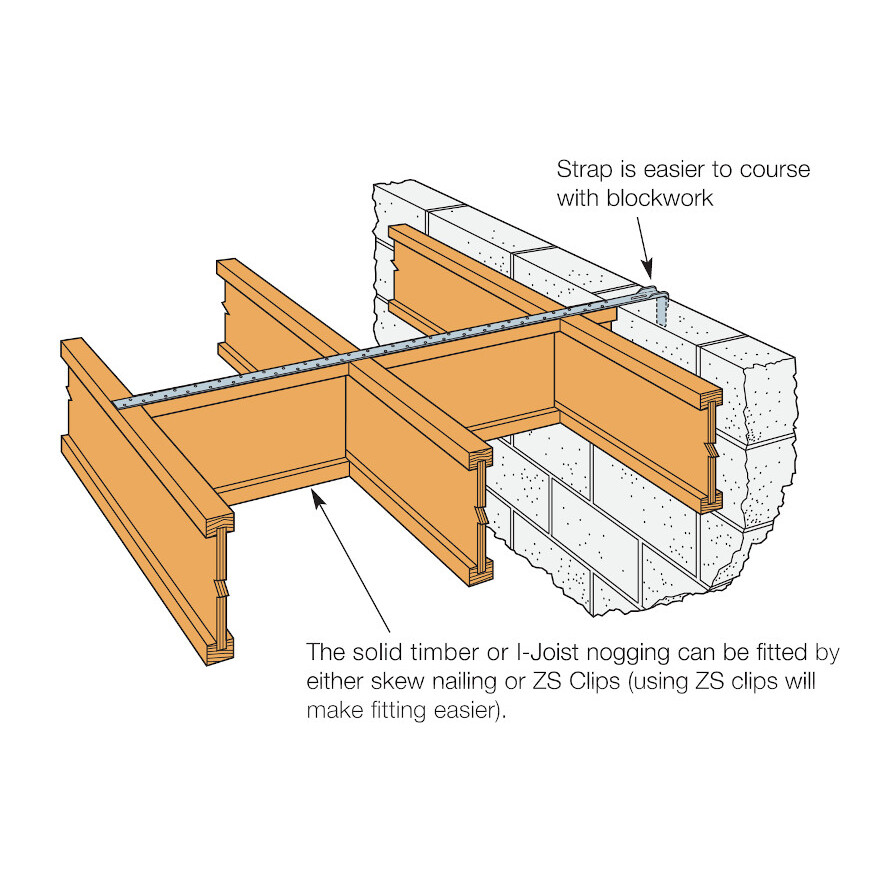 Strap is easier to course with blockwork

The solid timber or I-Joist nogging can be fitted by either skew nailing or ZS Clips (using ZS clips will make fitting easier).