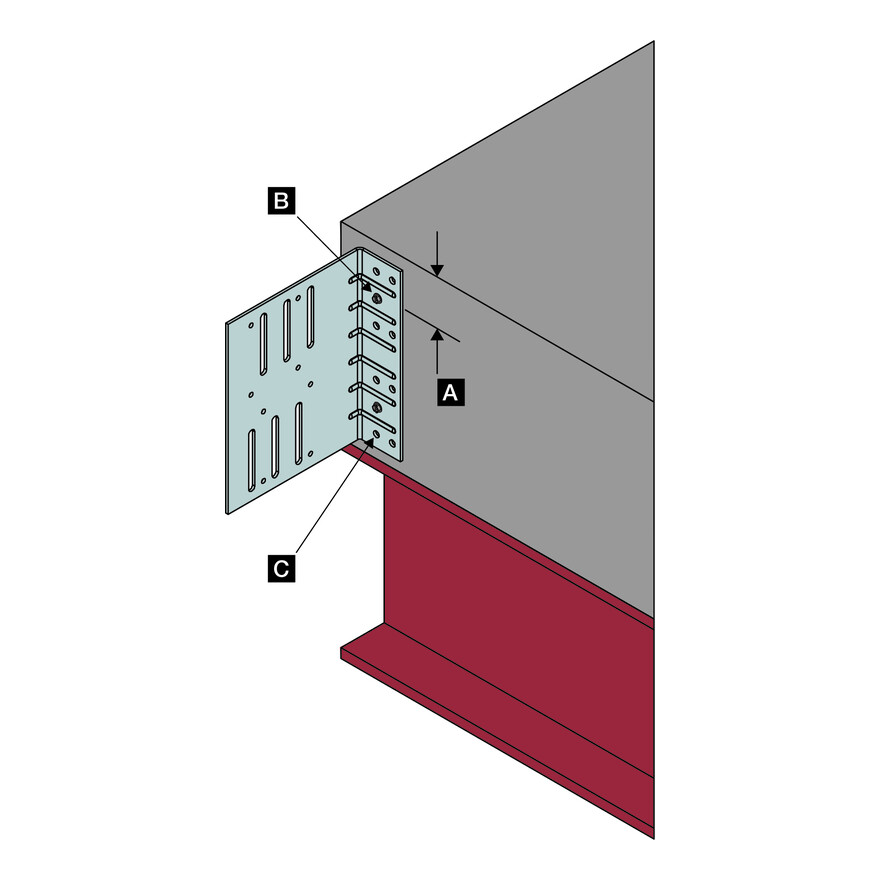 B
A
C