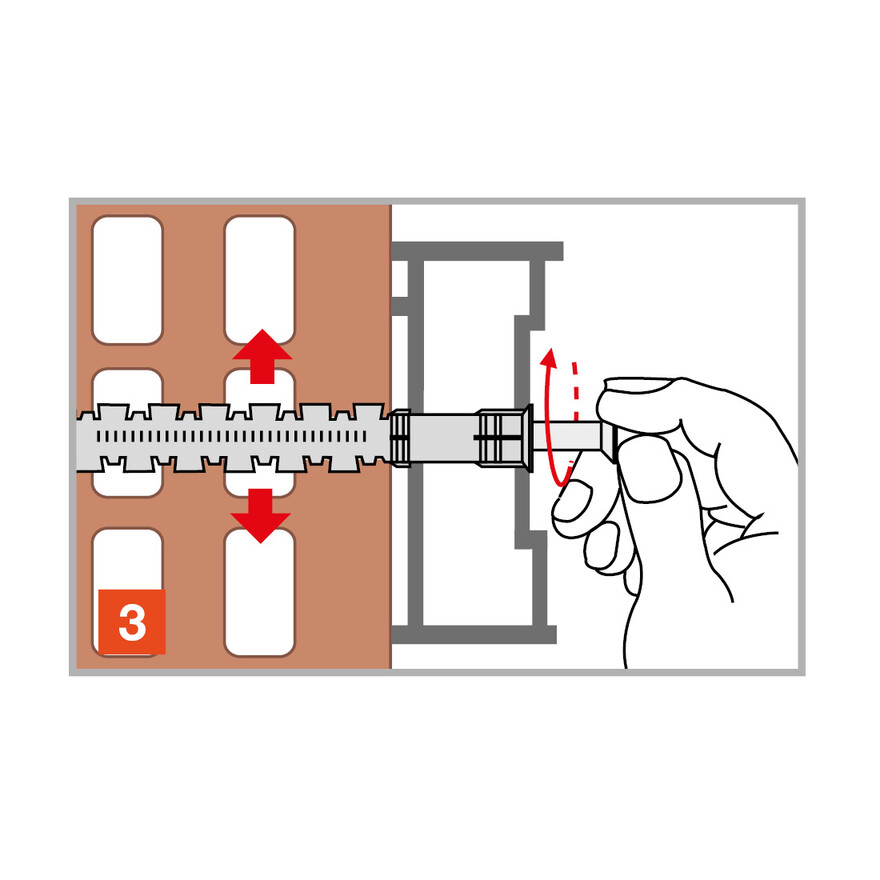 3