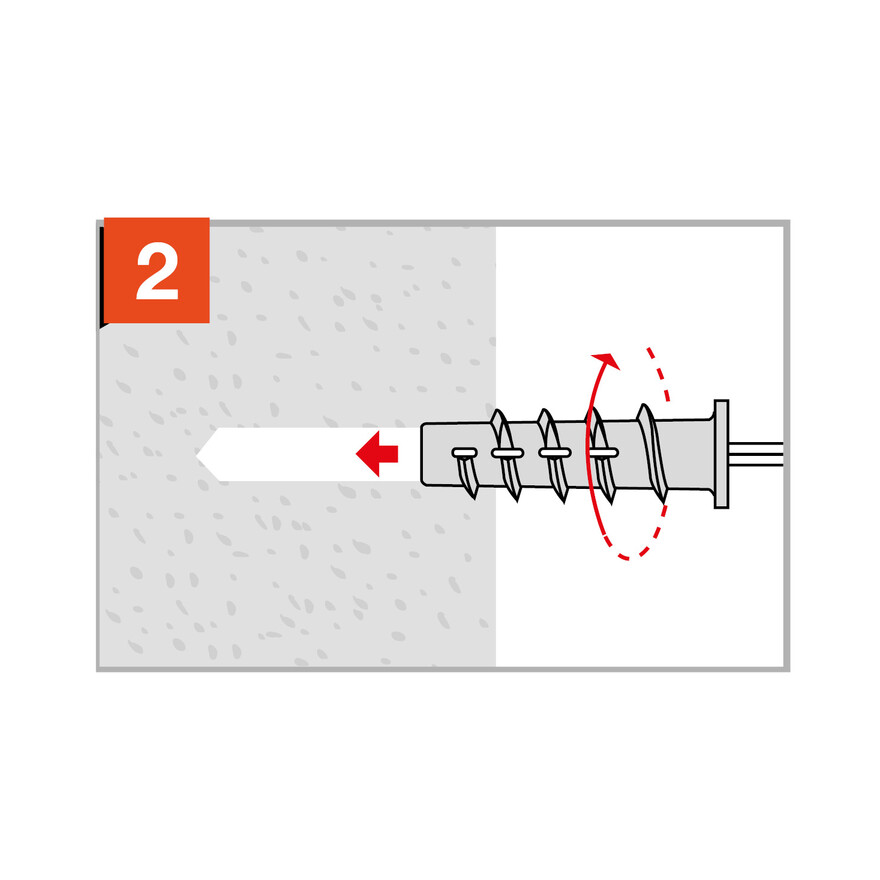 2