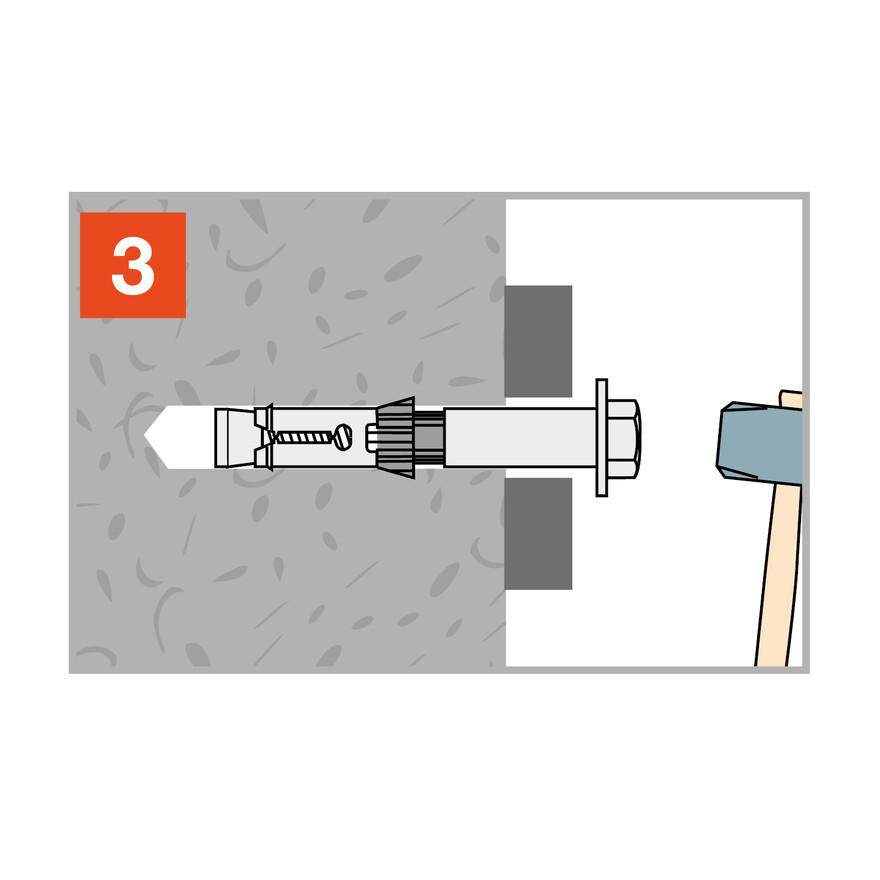 3