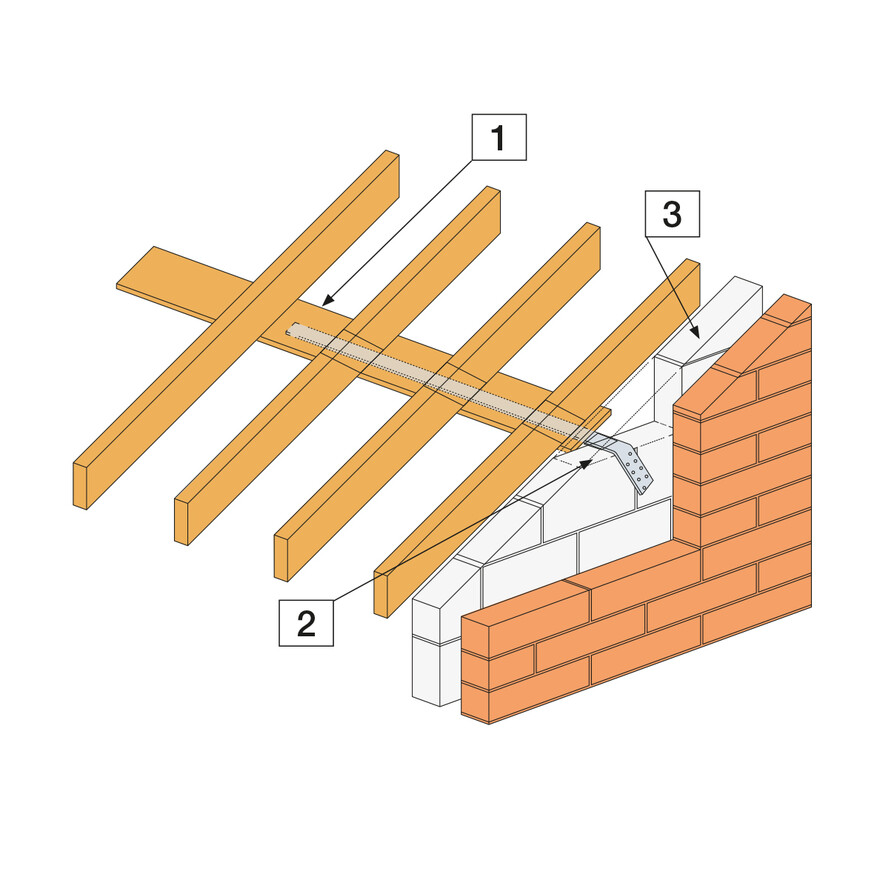 1

3

2