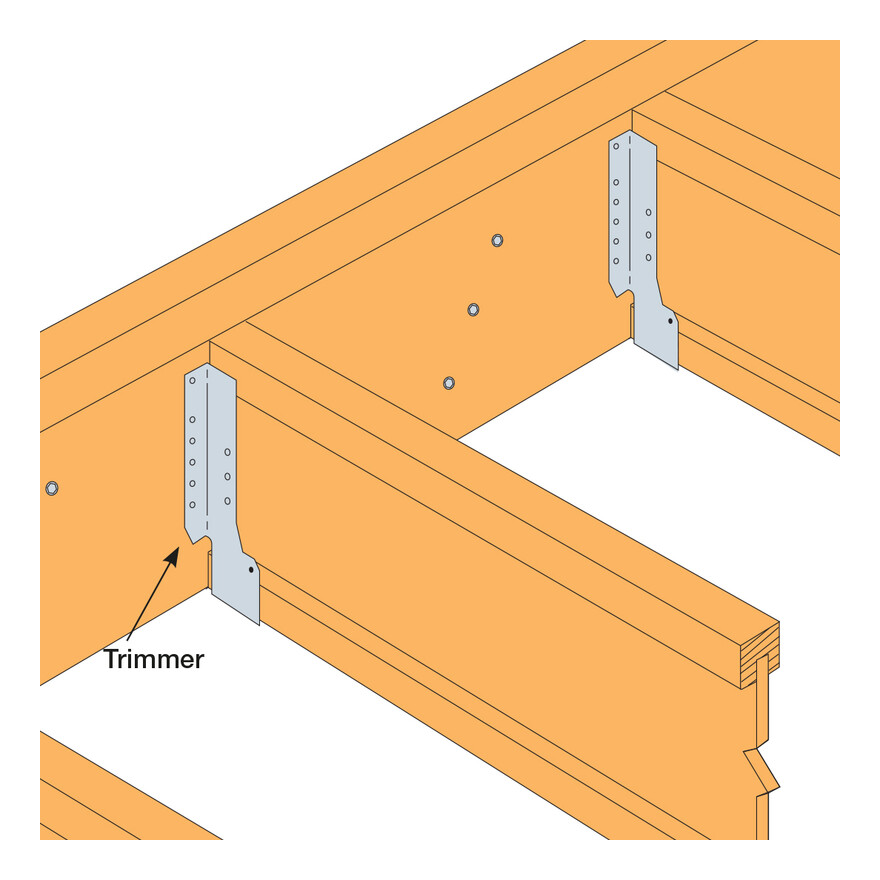 Trimmer