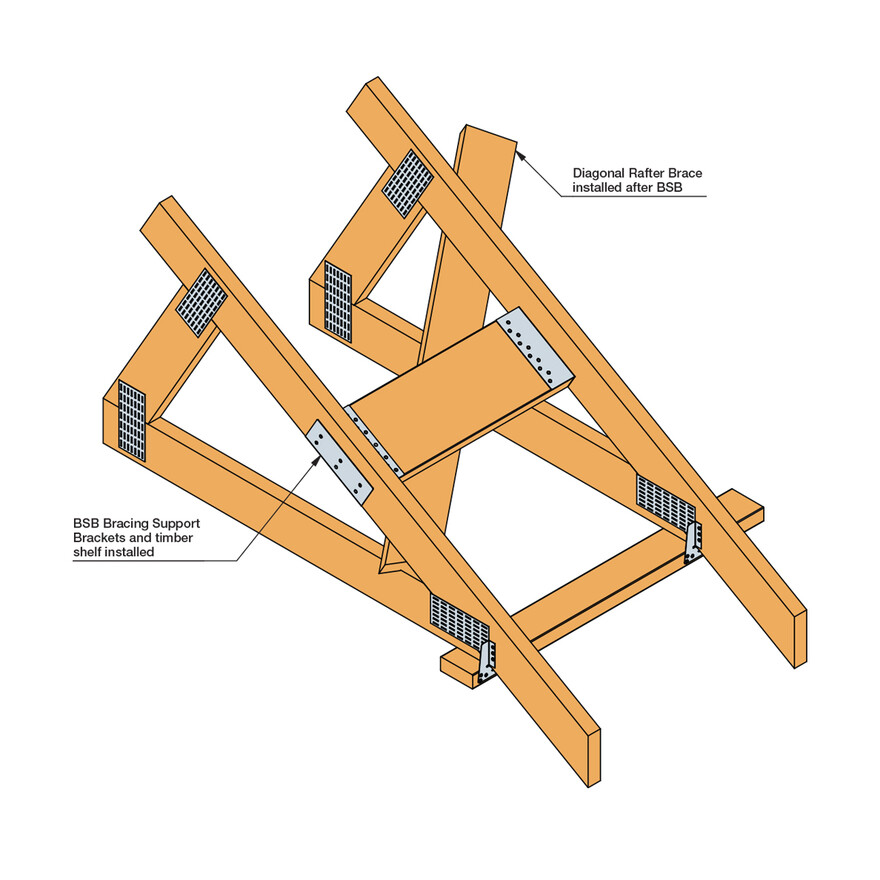 Diagonal Rafter Brace installed after BSB

BSB Bracing Support Brackets and timber shelf installed