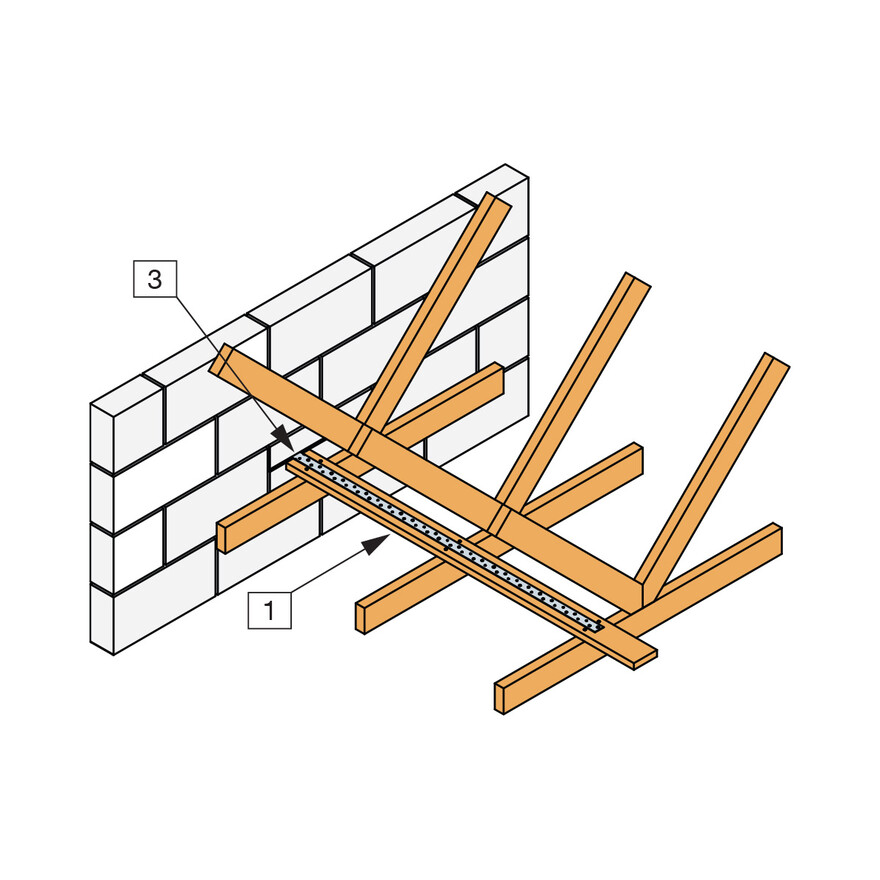 3

1