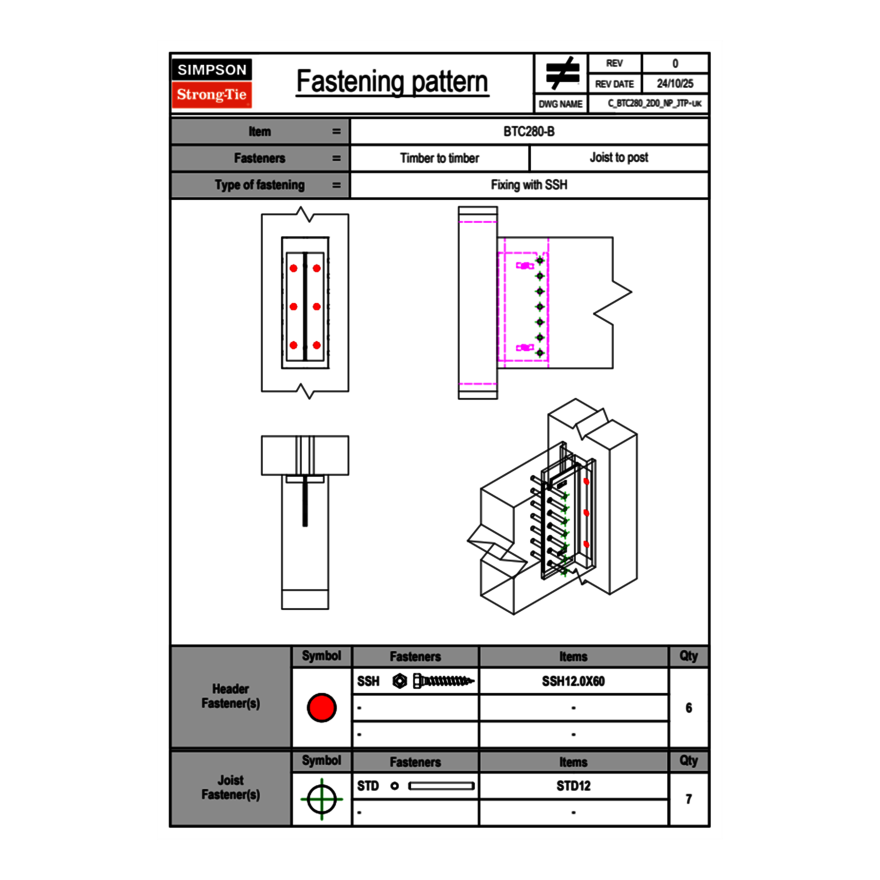 SIMPSON
Strong-Tie

Fastening pattern

| REV | 0 |
|---|---|
| REV DATE | 24/10/25 |
| DWG NAME | C_BTC280_2D0_NP_JTP-UK |

| Item | = | BTC280-B | |
|---|---|---|---|
| Fasteners | = | Timber to timber | Joist to post |
| Type of fastening | = | Fixing with SSH | |

| | Symbol | Fasteners | Items | Qty |
|---|---|---|---|---|
| Header Fastener(s) | | SSH | SSH12.0X60 | 6 |
| | | - | - | |
| | | - | - | |

| | Symbol | Fasteners | Items | Qty |
|---|---|---|---|---|
| Joist Fastener(s) | | STD | STD12 | 7 |
| | | - | - | |