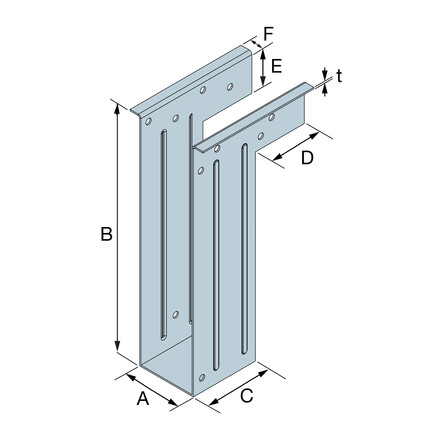 F
E
t
D
B
A
C